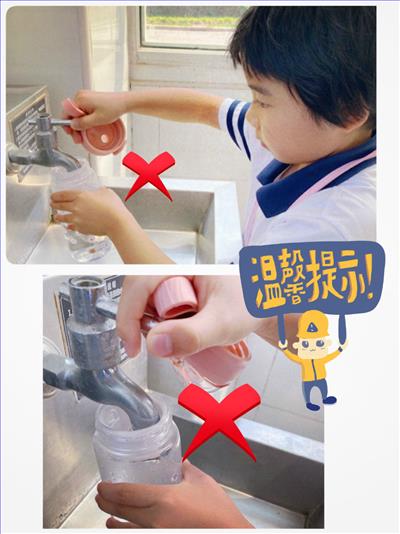 温馨提示!